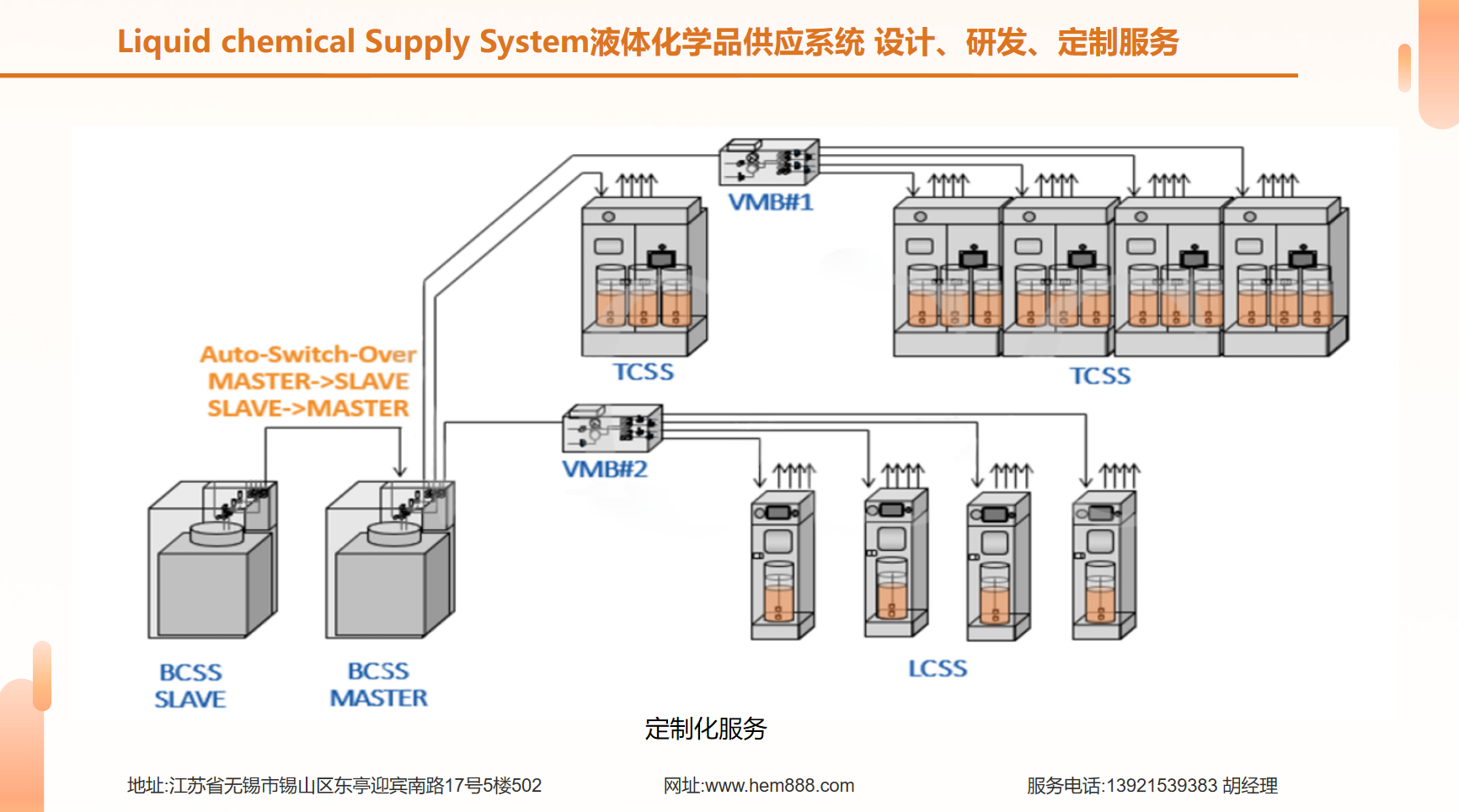 Liquid chemical Supply System液体化学品供应系统 设计、研发、定制服务

VMB#1

TCSS

TCSS

Auto-Switch-Over
MASTER->SLAVE
SLAVE->MASTER

VMB#2

BCSS
SLAVE

BCSS
MASTER

LCSS

定制化服务

地址:江苏省无锡市锡山区东亭迎宾南路17号5楼502

网址:www.hem888.com

服务电话:13921539383 胡经理